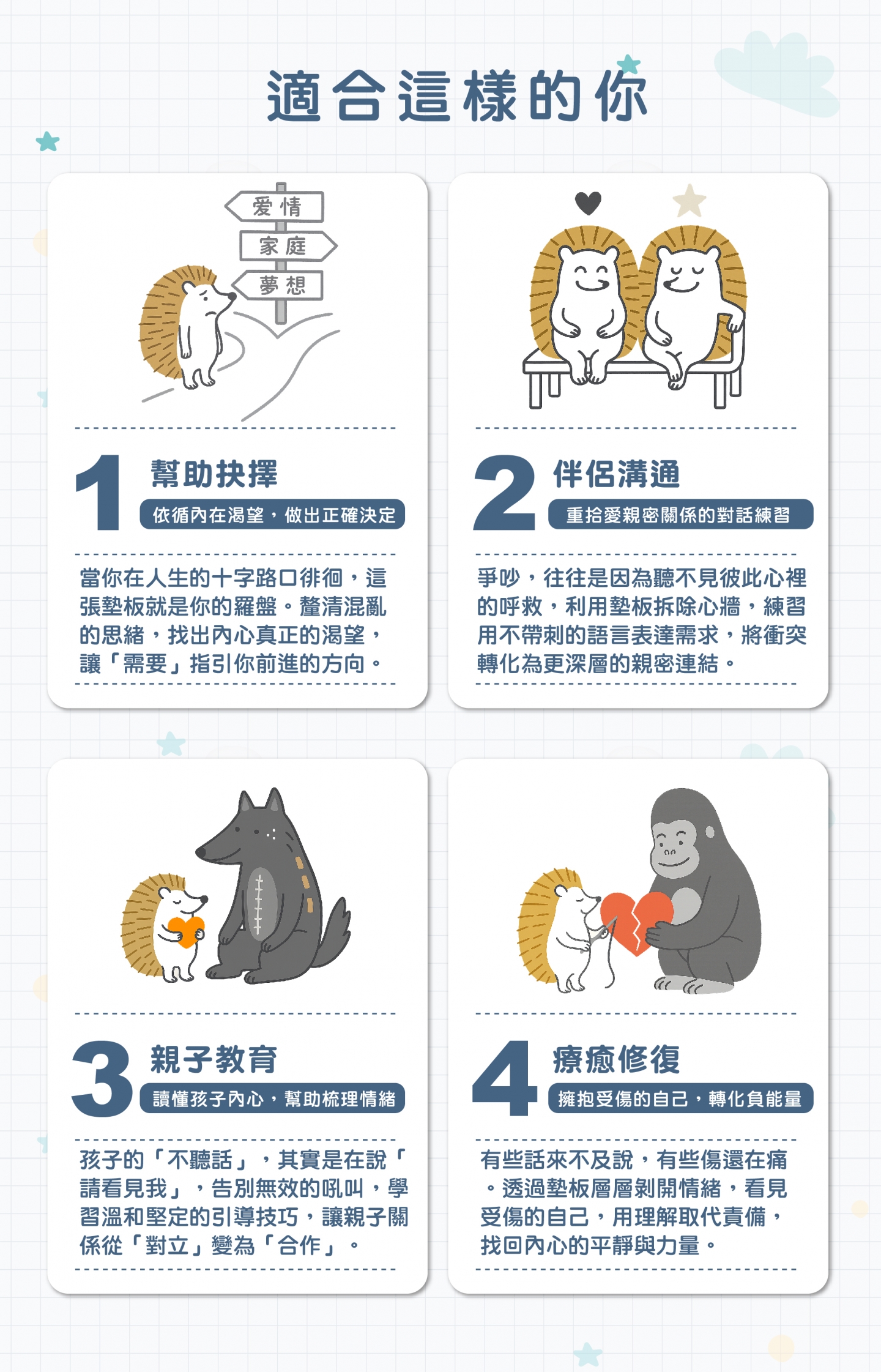 適合這樣的你

爱情
家庭
夢想

1 幫助抉擇
依循內在渴望，做出正確決定

當你在人生的十字路口徘徊，這張墊板就是你的羅盤。釐清混亂的思緒，找出內心真正的渴望，讓「需要」指引你前進的方向。

2 伴侶溝通
重拾愛親密關係的對話練習

爭吵，往往是因為聽不見彼此心裡的呼救，利用墊板拆除心牆，練習用不帶刺的語言表達需求，將衝突轉化為更深層的親密連結。

3 親子教育
讀懂孩子內心，幫助梳理情緒

孩子的「不聽話」，其實是在說「請看見我」，告別無效的吼叫，學習溫和堅定的引導技巧，讓親子關係從「對立」變為「合作」。

4 療癒修復
擁抱受傷的自己，轉化負能量

有些話來不及說，有些傷還在痛。透過墊板層層剝開情緒，看見受傷的自己，用理解取代責備，找回內心的平靜與力量。